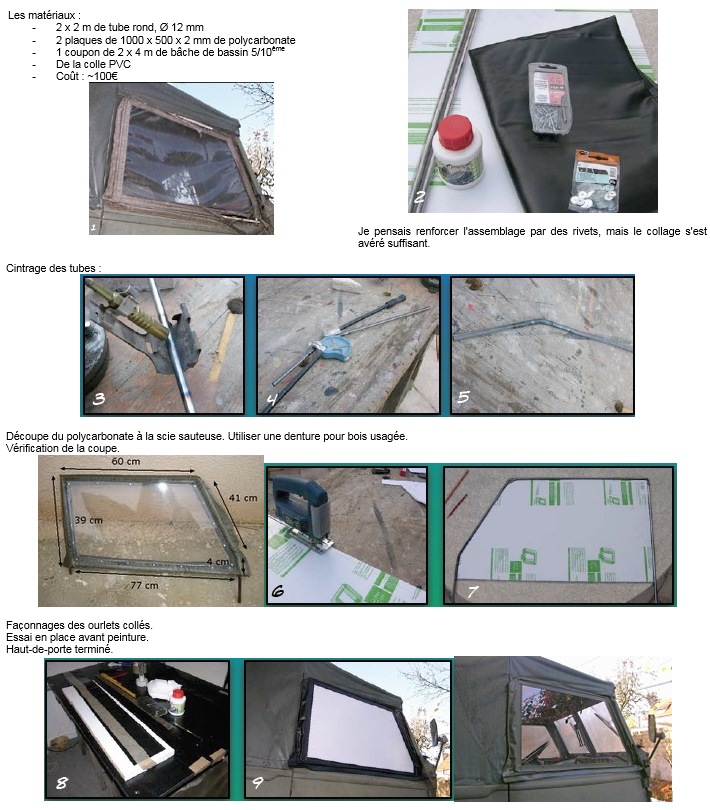 Les matériaux :
- 2 x 2 m de tube rond, Ø 12 mm
- 2 plaques de 1000 x 500 x 2 mm de polycarbonate
- 1 coupon de 2 x 4 m de bâche de bassin 5/10$^{ème}$
- De la colle PVC
- Coût : ~100€

1

2

Je pensais renforcer l'assemblage par des rivets, mais le collage s'est avéré suffisant.

Cintrage des tubes :

3

4

5

Découpe du polycarbonate à la scie sauteuse. Utiliser une denture pour bois usagée.
Vérification de la coupe.

60 cm
41 cm
39 cm
4 cm
77 cm

6

7

Façonnages des ourlets collés.
Essai en place avant peinture.
Haut-de-porte terminé.

8

9