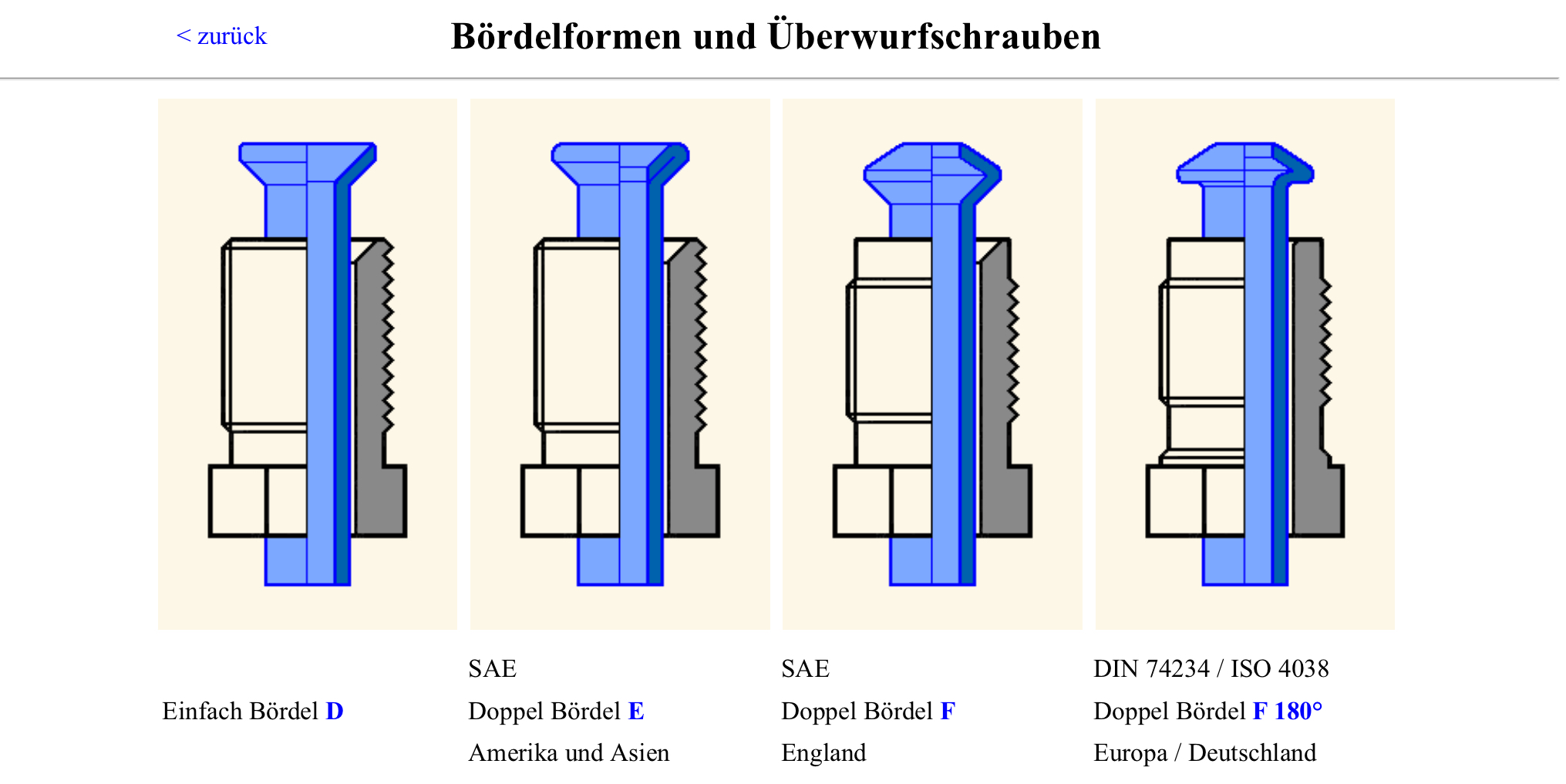 < zurück

Bördelformen und Überwurfschrauben

Einfach Bördel D

SAE

Doppel Bördel E

Amerika und Asien

SAE

Doppel Bördel F

England

DIN 74234 / ISO 4038

Doppel Bördel F 180°

Europa / Deutschland