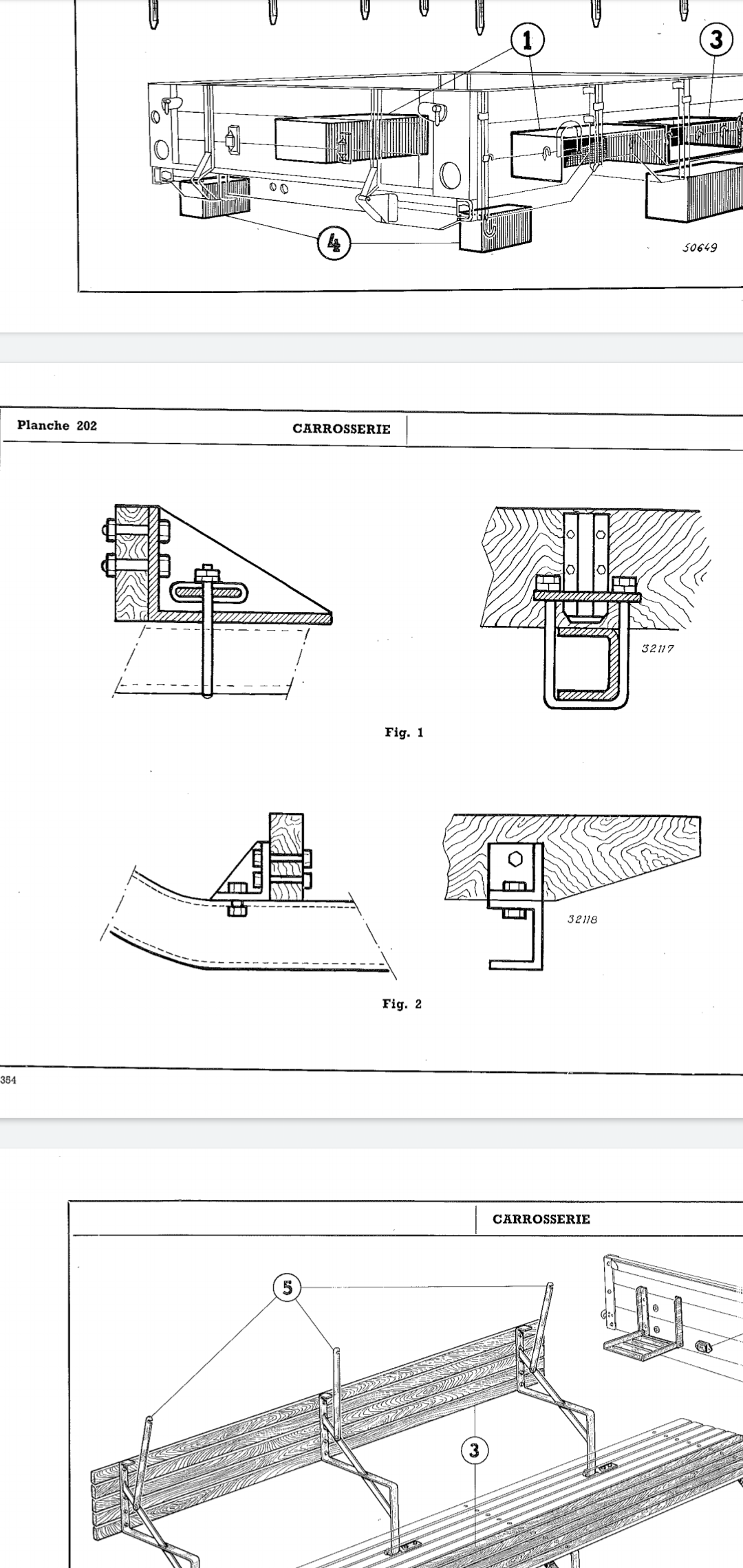 1
3
4
50649

Planche 202 CARROSSERIE

32117

Fig. 1

32118

Fig. 2

384

CARROSSERIE

5
3