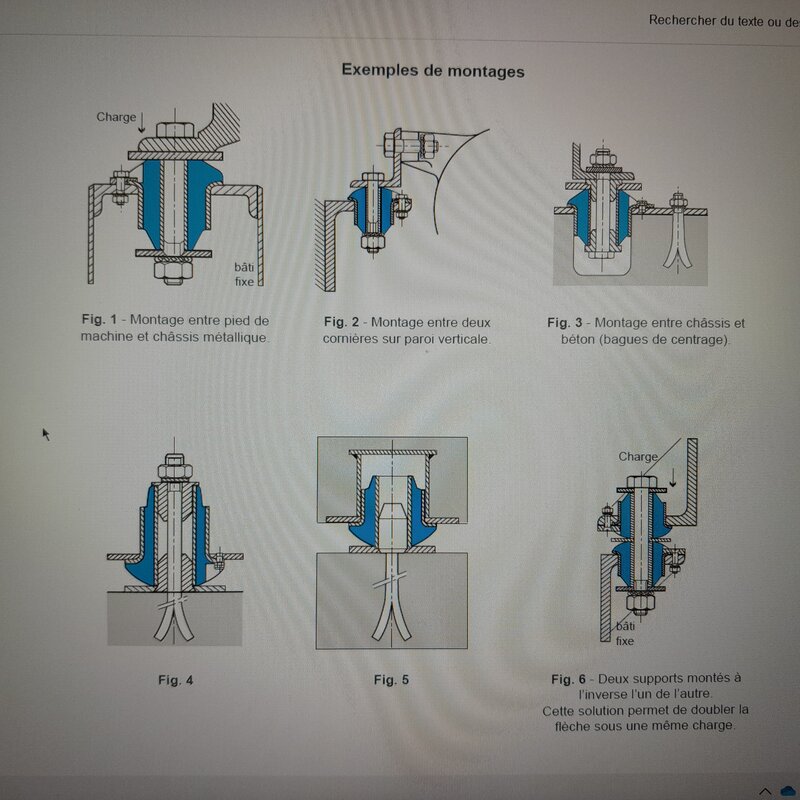 Rechercher du texte ou de

Exemples de montages

Charge

bâti fixe

Fig. 1 - Montage entre pied de machine et châssis métallique.

Fig. 2 - Montage entre deux cornières sur paroi verticale.

Fig. 3 - Montage entre châssis et béton (bagues de centrage).

Fig. 4

Fig. 5

Charge

bâti fixe

Fig. 6 - Deux supports montés à l'inverse l'un de l'autre. Cette solution permet de doubler la flèche sous une même charge.