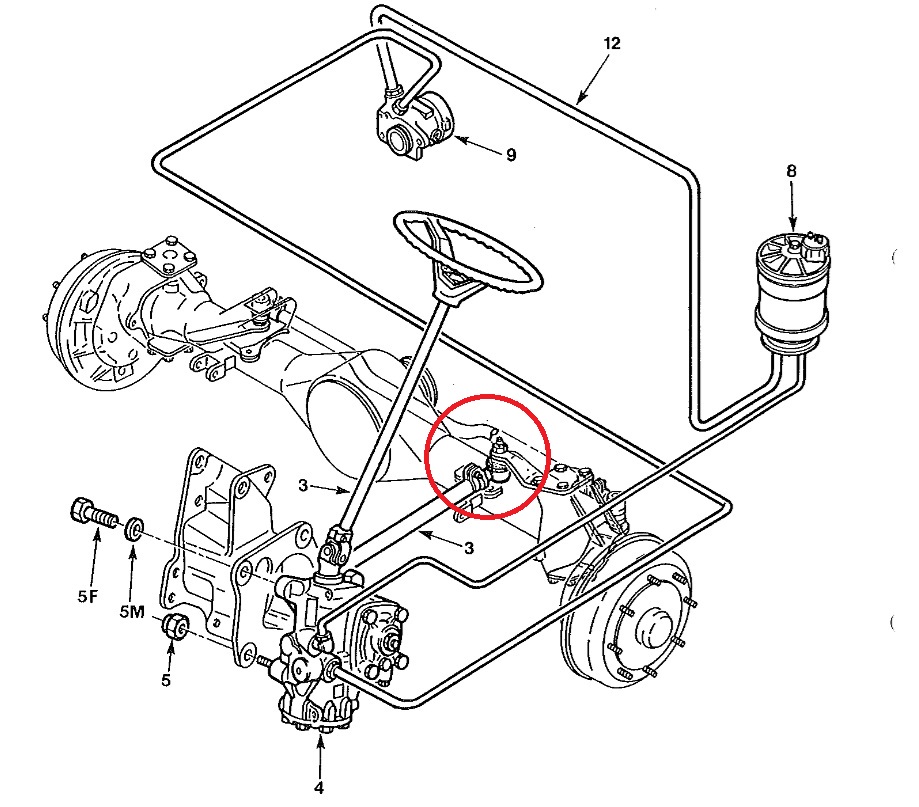 12
9
8
3
3
5F
5M
5
4