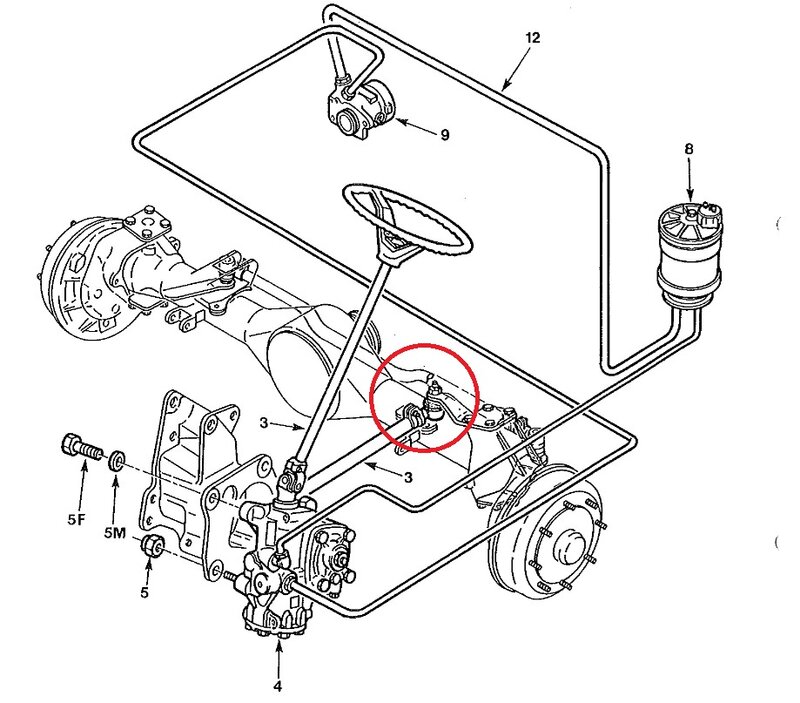 12

9

8

3

3

5F

5M

5

4