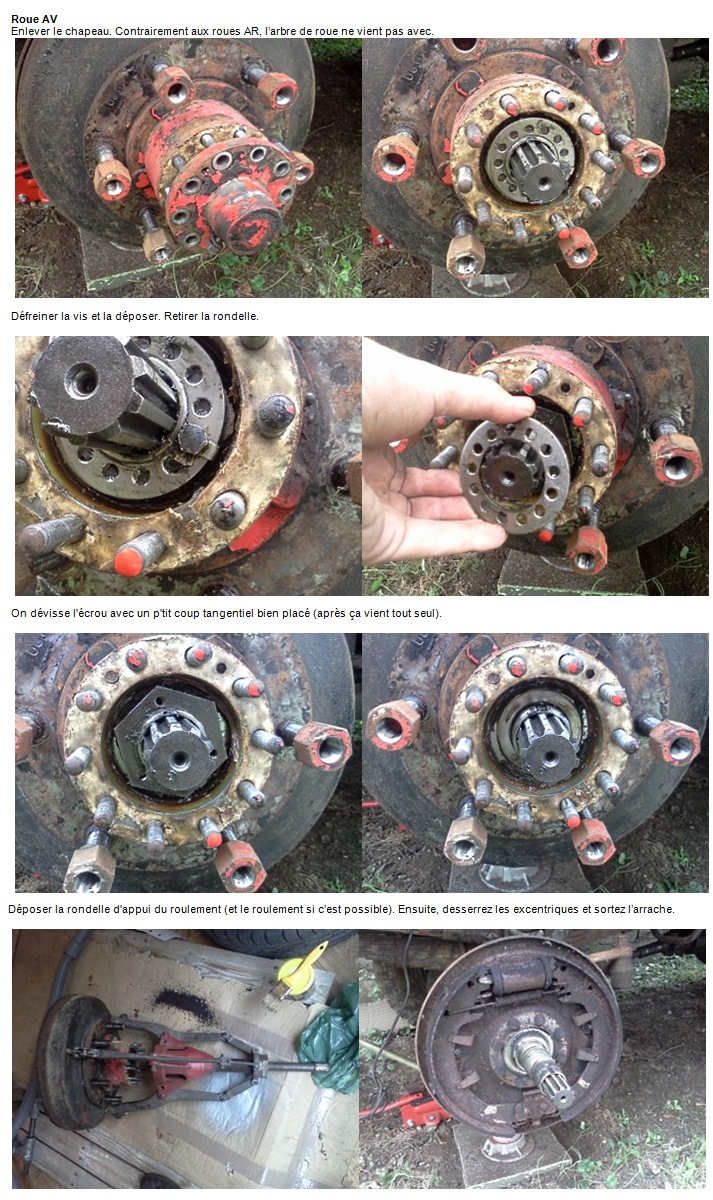 Roue AV
Enlever le chapeau. Contrairement aux roues AR, l'arbre de roue ne vient pas avec.

Défreiner la vis et la déposer. Retirer la rondelle.

On dévisse l'écrou avec un p'tit coup tangentiel bien placé (après ça vient tout seul).

Déposer la rondelle d'appui du roulement (et le roulement si c'est possible). Ensuite, desserrez les excentriques et sortez l'arrache.