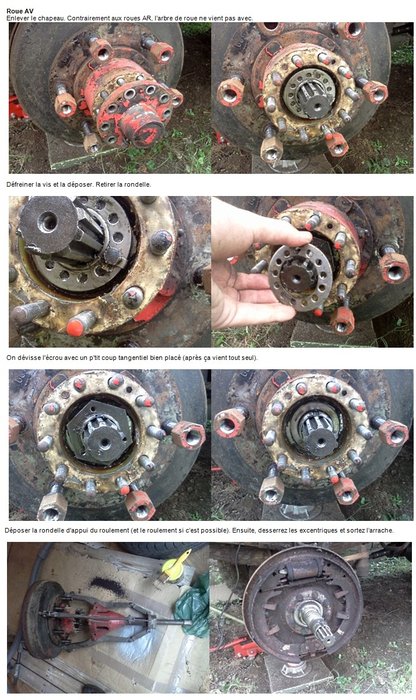 Roue AV
Enlever le chapeau. Contrairement aux roues AR, l'arbre de roue ne vient pas avec.

Défreiner la vis et la déposer. Retirer la rondelle.

On dévisse l'écrou avec un p'tit coup tangentiel bien placé (après ça vient tout seul).

Déposer la rondelle d'appui du roulement (et le roulement si c'est possible). Ensuite, desserrez les excentriques et sortez l'arrache.